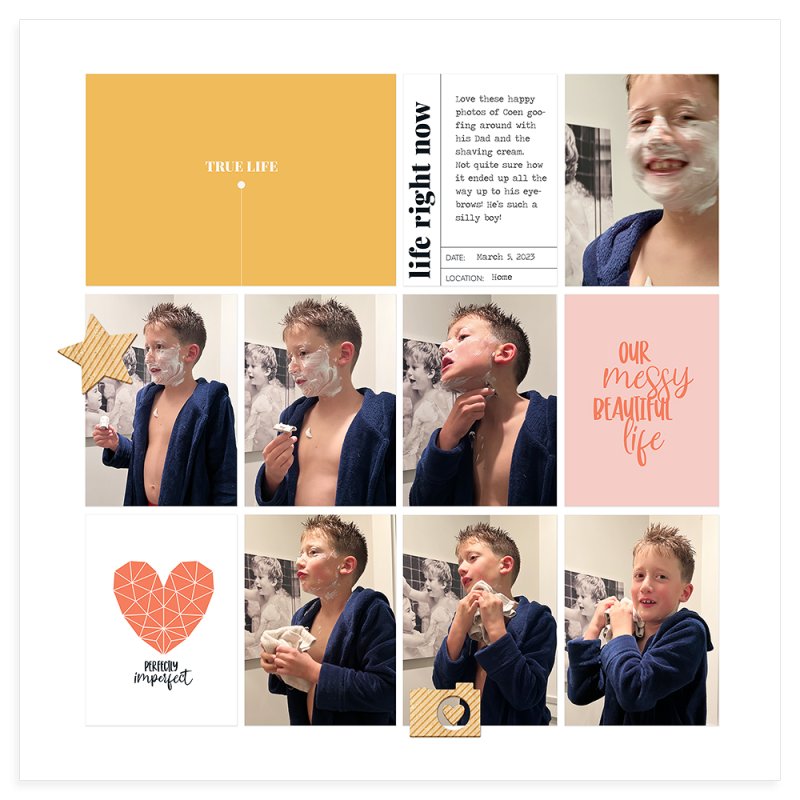 TRUE LIFE

life right now

Love these happy photos of Coen goofing around with his Dad and the shaving cream. Not quite sure how it ended up all the way up to his eyebrows! He's such a silly boy!

DATE: March 5, 2023

LOCATION: Home

OUR messy BEAUTIFUL life

PERFECTLY imperfect