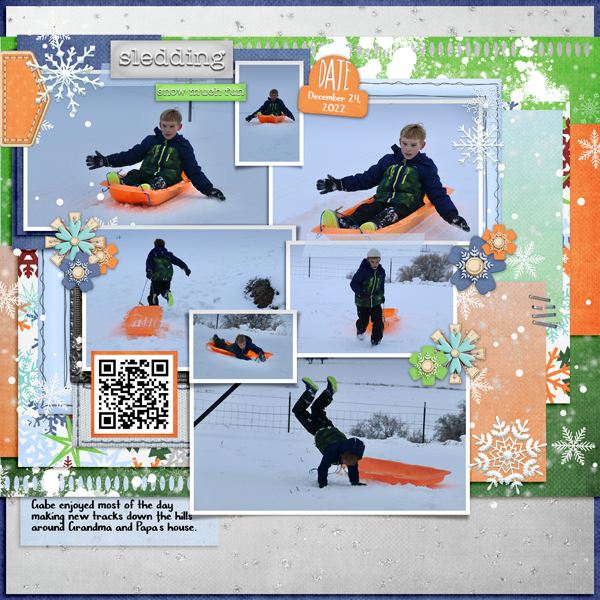 sledding

snow much fun

DATE
December 24, 2022

Gabe enjoyed most of the day making new tracks down the hills around Grandma and Papa's house.